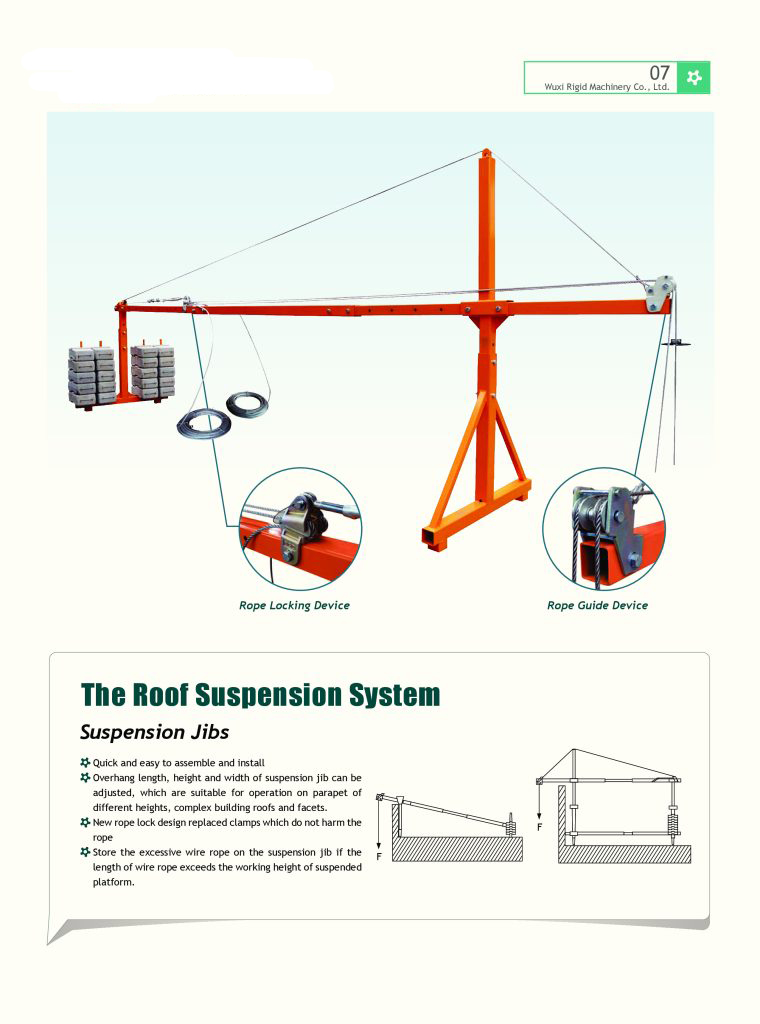 07
Wuxi Rigid Machinery Co., Ltd.

Rope Locking Device

Rope Guide Device

The Roof Suspension System

Suspension Jibs

Quick and easy to assemble and install
Overhang length, height and width of suspension jib can be adjusted, which are suitable for operation on parapet of different heights, complex building roofs and facets.
New rope lock design replaced clamps which do not harm the rope
Store the excessive wire rope on the suspension jib if the length of wire rope exceeds the working height of suspended platform.

F

F