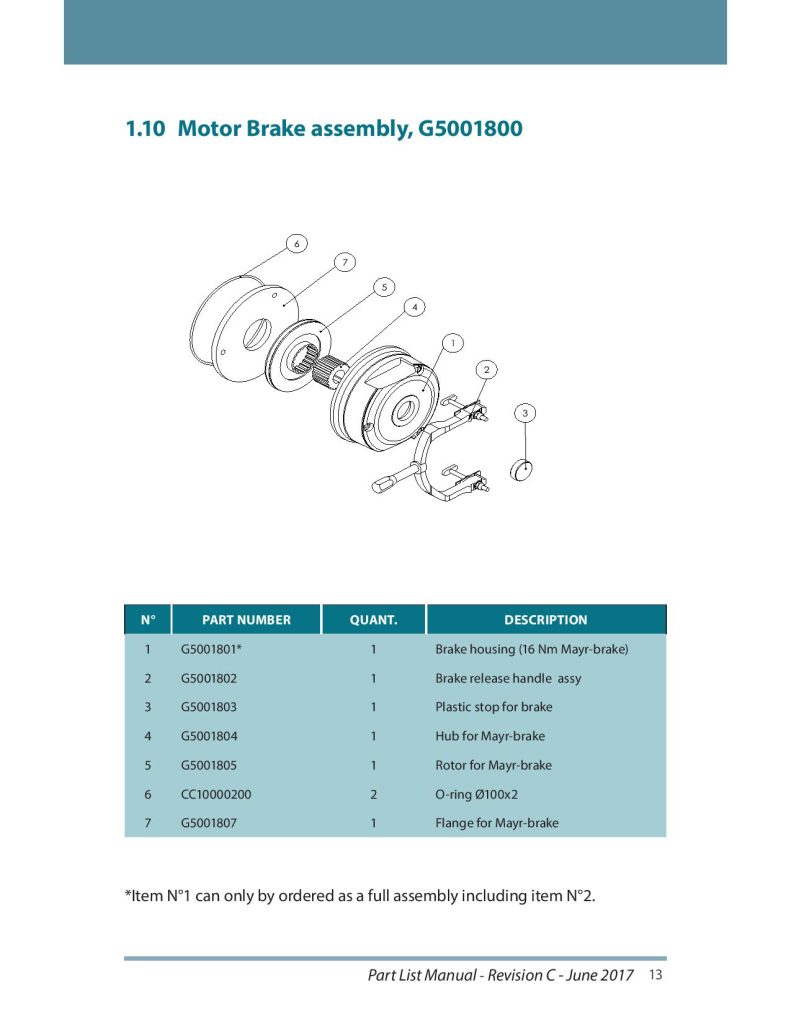 1.10 Motor Brake assembly, G5001800

6
7
5
4
1
2
3

| N° | PART NUMBER | QUANT. | DESCRIPTION |
|---|---|---|---|
| 1 | G5001801* | 1 | Brake housing (16 Nm Mayr-brake) |
| 2 | G5001802 | 1 | Brake release handle assy |
| 3 | G5001803 | 1 | Plastic stop for brake |
| 4 | G5001804 | 1 | Hub for Mayr-brake |
| 5 | G5001805 | 1 | Rotor for Mayr-brake |
| 6 | CC10000200 | 2 | O-ring Ø100x2 |
| 7 | G5001807 | 1 | Flange for Mayr-brake |

*Item N°1 can only by ordered as a full assembly including item N°2.

Part List Manual - Revision C - June 2017 13