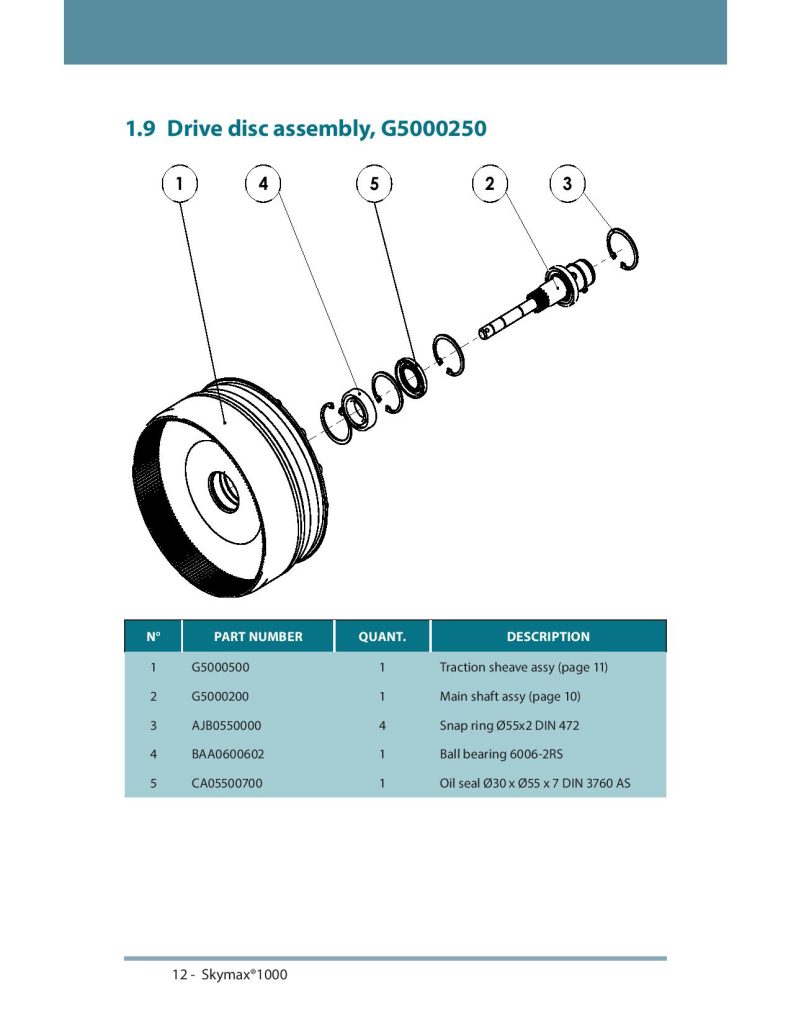 1.9 Drive disc assembly, G5000250

1 4 5 2 3

| N° | PART NUMBER | QUANT. | DESCRIPTION |
|---|---|---|---|
| 1 | G5000500 | 1 | Traction sheave assy (page 11) |
| 2 | G5000200 | 1 | Main shaft assy (page 10) |
| 3 | AJB0550000 | 4 | Snap ring Ø55x2 DIN 472 |
| 4 | BAA0600602 | 1 | Ball bearing 6006-2RS |
| 5 | CA05500700 | 1 | Oil seal Ø30 x Ø55 x 7 DIN 3760 AS |

12 - Skymax®1000