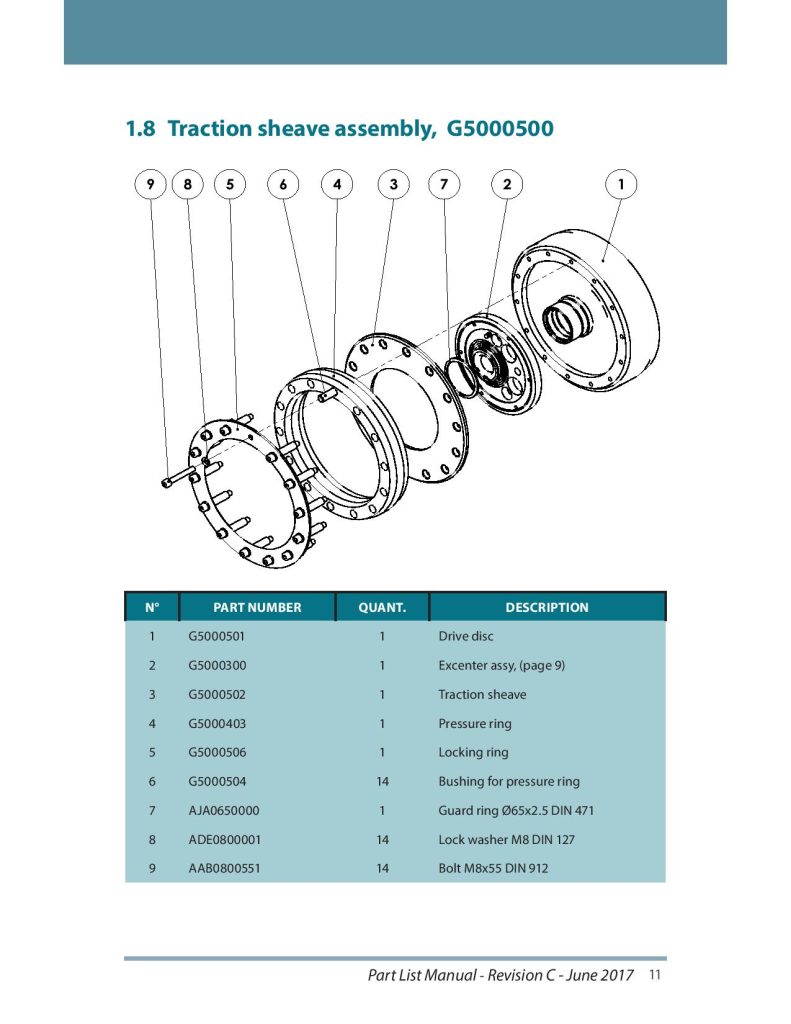 1.8 Traction sheave assembly, G5000500

9 8 5 6 4 3 7 2 1

| N° | PART NUMBER | QUANT. | DESCRIPTION |
|---|---|---|---|
| 1 | G5000501 | 1 | Drive disc |
| 2 | G5000300 | 1 | Excenter assy, (page 9) |
| 3 | G5000502 | 1 | Traction sheave |
| 4 | G5000403 | 1 | Pressure ring |
| 5 | G5000506 | 1 | Locking ring |
| 6 | G5000504 | 14 | Bushing for pressure ring |
| 7 | AJA0650000 | 1 | Guard ring Ø65x2.5 DIN 471 |
| 8 | ADE0800001 | 14 | Lock washer M8 DIN 127 |
| 9 | AAB0800551 | 14 | Bolt M8x55 DIN 912 |

Part List Manual - Revision C - June 2017 11