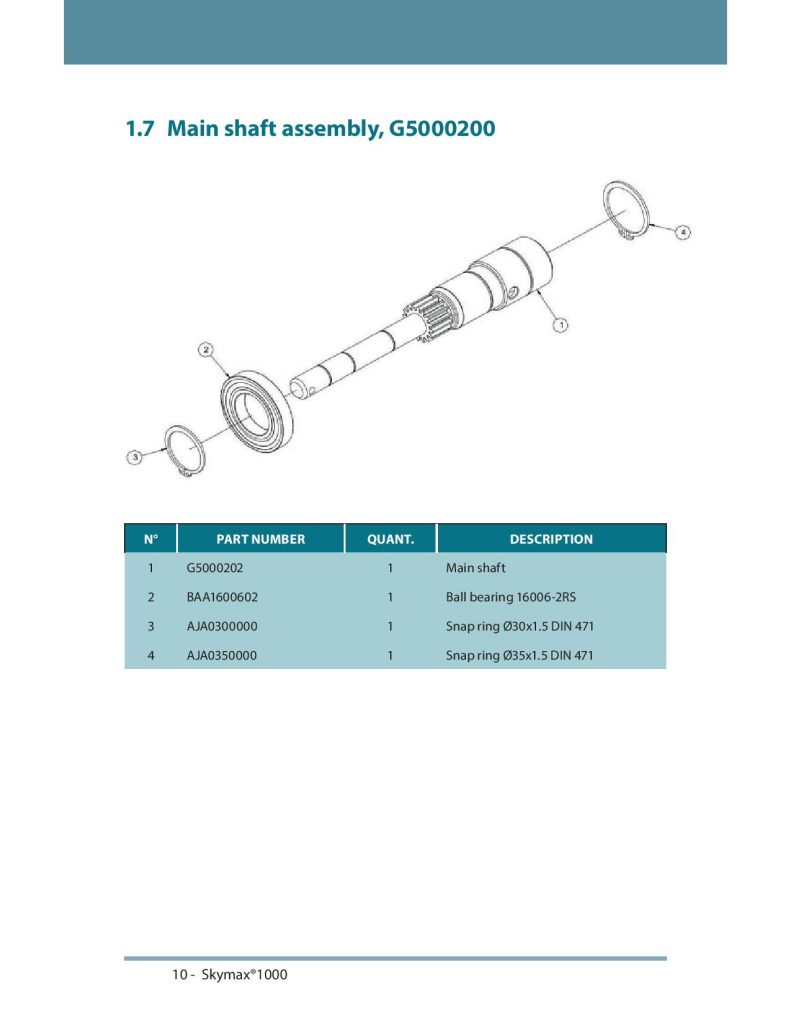 1.7 Main shaft assembly, G5000200

4

1

2

3

| N° | PART NUMBER | QUANT. | DESCRIPTION |
|---|---|---|---|
| 1 | G5000202 | 1 | Main shaft |
| 2 | BAA1600602 | 1 | Ball bearing 16006-2RS |
| 3 | AJA0300000 | 1 | Snap ring Ø30x1.5 DIN 471 |
| 4 | AJA0350000 | 1 | Snap ring Ø35x1.5 DIN 471 |

10 - Skymax®1000