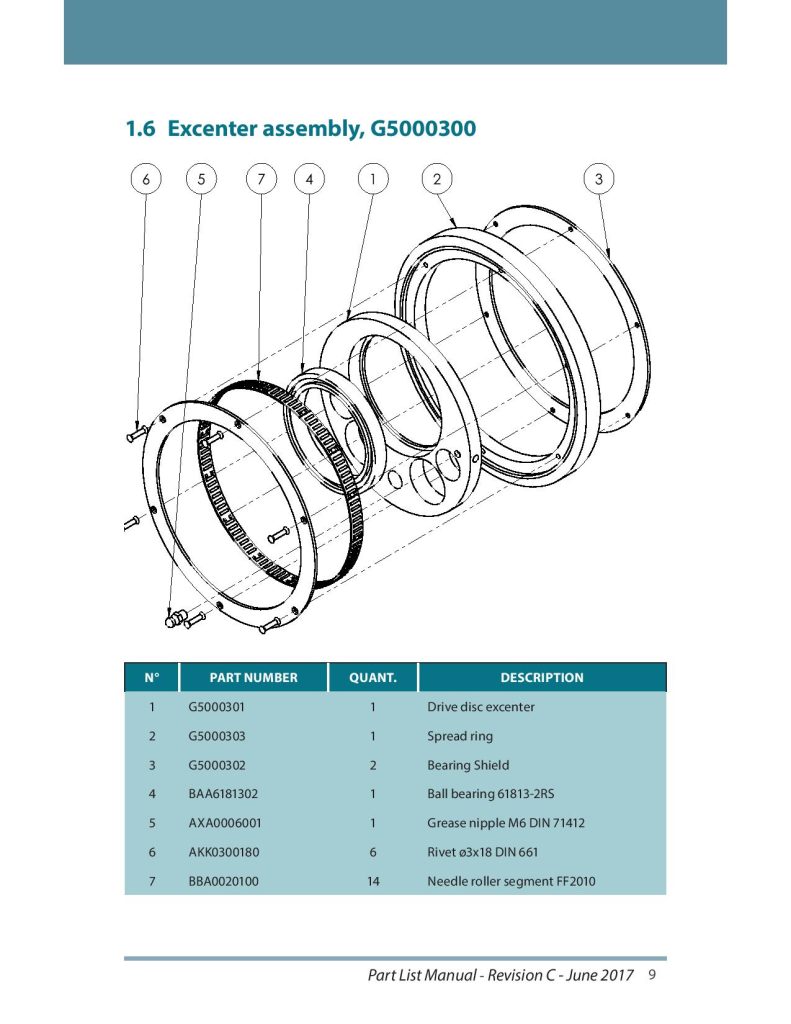 1.6 Excenter assembly, G5000300

6 5 7 4 1 2 3

| N° | PART NUMBER | QUANT. | DESCRIPTION |
|---|---|---|---|
| 1 | G5000301 | 1 | Drive disc excenter |
| 2 | G5000303 | 1 | Spread ring |
| 3 | G5000302 | 2 | Bearing Shield |
| 4 | BAA6181302 | 1 | Ball bearing 61813-2RS |
| 5 | AXA0006001 | 1 | Grease nipple M6 DIN 71412 |
| 6 | AKK0300180 | 6 | Rivet ø3x18 DIN 661 |
| 7 | BBA0020100 | 14 | Needle roller segment FF2010 |

Part List Manual - Revision C - June 2017 9