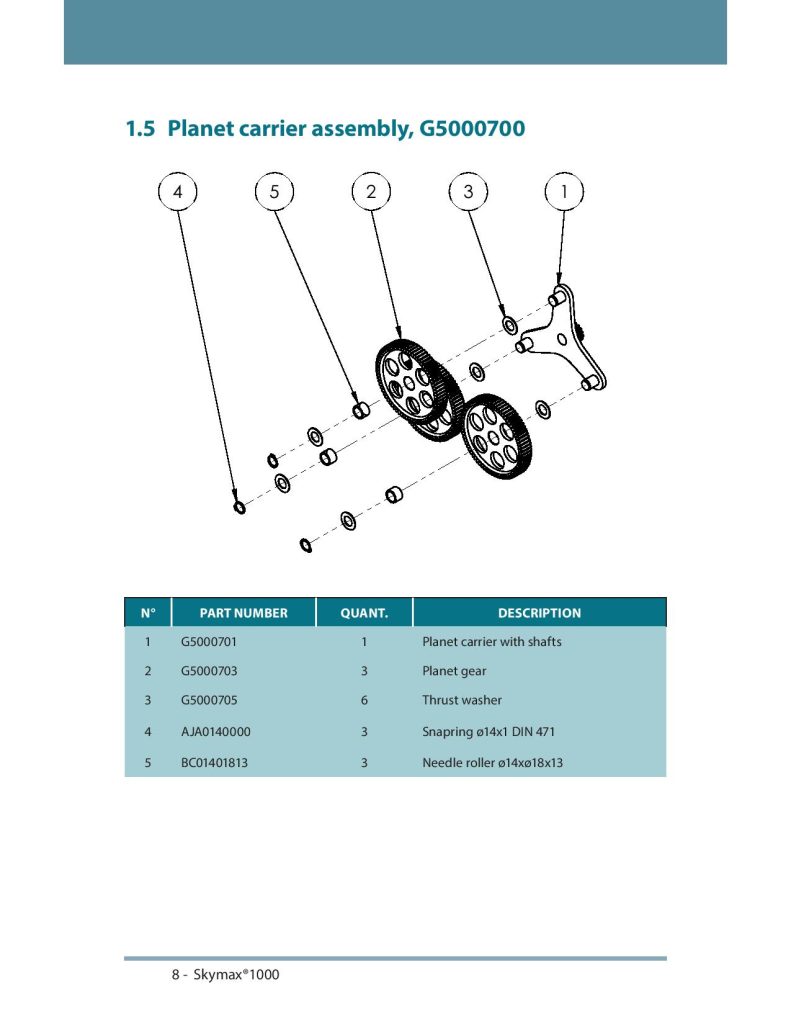 1.5 Planet carrier assembly, G5000700

4 5 2 3 1

| N° | PART NUMBER | QUANT. | DESCRIPTION |
|---|---|---|---|
| 1 | G5000701 | 1 | Planet carrier with shafts |
| 2 | G5000703 | 3 | Planet gear |
| 3 | G5000705 | 6 | Thrust washer |
| 4 | AJA0140000 | 3 | Snapring ø14x1 DIN 471 |
| 5 | BC01401813 | 3 | Needle roller ø14xø18x13 |

8 - Skymax®1000