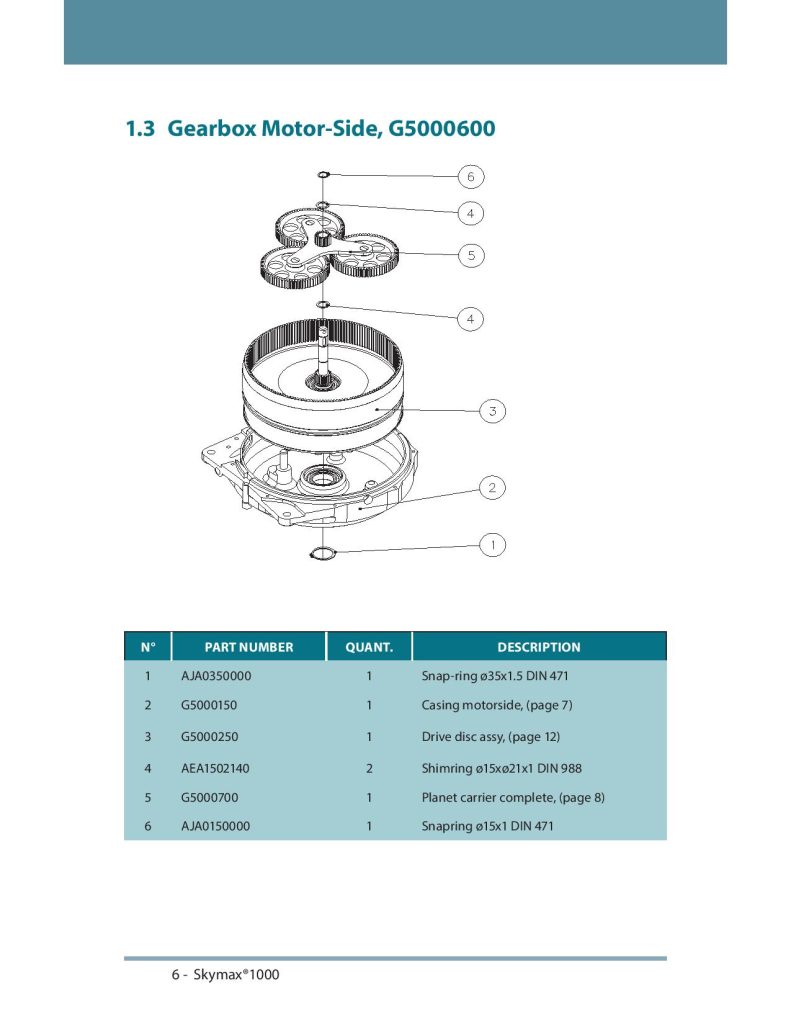 1.3 Gearbox Motor-Side, G5000600

6

4

5

4

3

2

1

| N° | PART NUMBER | QUANT. | DESCRIPTION |
|---|---|---|---|
| 1 | AJA0350000 | 1 | Snap-ring ø35x1.5 DIN 471 |
| 2 | G5000150 | 1 | Casing motorside, (page 7) |
| 3 | G5000250 | 1 | Drive disc assy, (page 12) |
| 4 | AEA1502140 | 2 | Shimring ø15xø21x1 DIN 988 |
| 5 | G5000700 | 1 | Planet carrier complete, (page 8) |
| 6 | AJA0150000 | 1 | Snapring ø15x1 DIN 471 |

6 - Skymax®1000