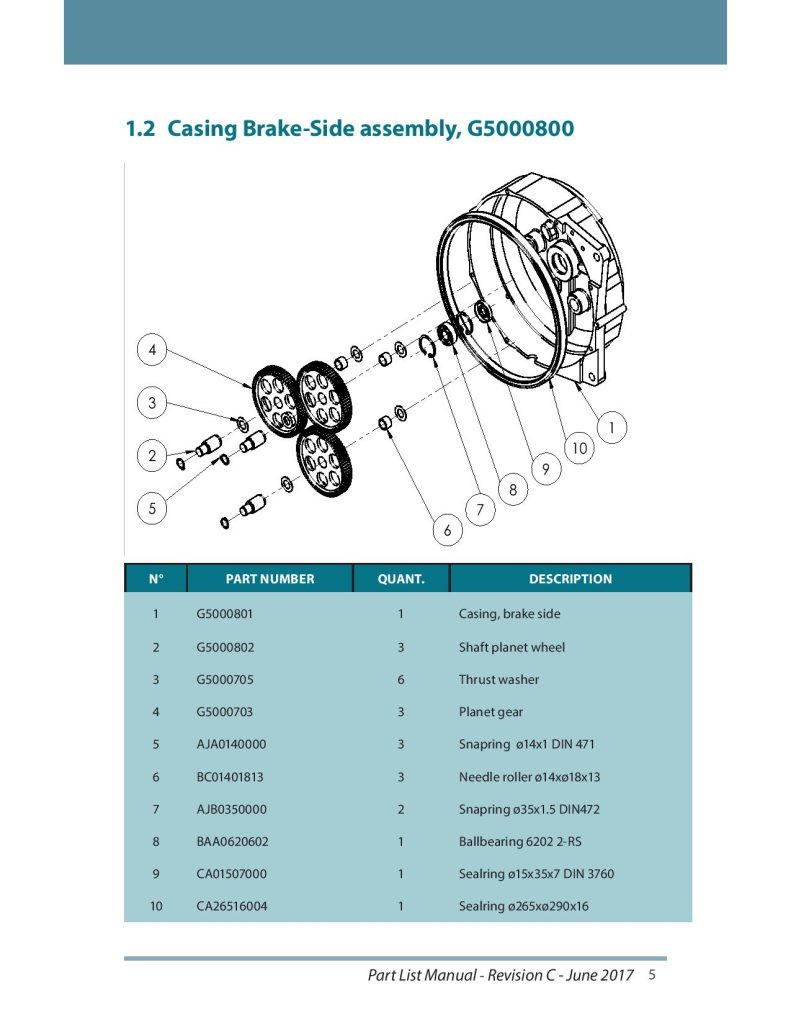 1.2 Casing Brake-Side assembly, G5000800

4
3
2
5
6
7
8
9
10
1

| N° | PART NUMBER | QUANT. | DESCRIPTION |
|---|---|---|---|
| 1 | G5000801 | 1 | Casing, brake side |
| 2 | G5000802 | 3 | Shaft planet wheel |
| 3 | G5000705 | 6 | Thrust washer |
| 4 | G5000703 | 3 | Planet gear |
| 5 | AJA0140000 | 3 | Snapring ø14x1 DIN 471 |
| 6 | BC01401813 | 3 | Needle roller ø14xø18x13 |
| 7 | AJB0350000 | 2 | Snapring ø35x1.5 DIN472 |
| 8 | BAA0620602 | 1 | Ballbearing 6202 2-RS |
| 9 | CA01507000 | 1 | Sealring ø15x35x7 DIN 3760 |
| 10 | CA26516004 | 1 | Sealring ø265xø290x16 |

Part List Manual - Revision C - June 2017 5